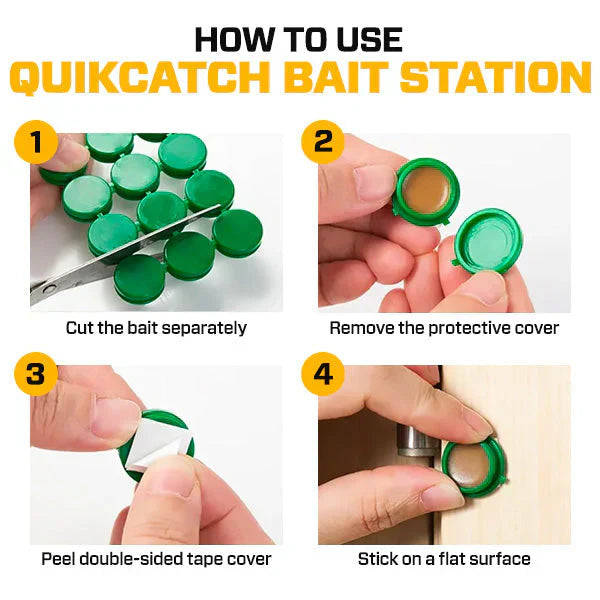 HOW TO USE
QUIKCATCH BAIT STATION

1
Cut the bait separately

2
Remove the protective cover

3
Peel double-sided tape cover

4
Stick on a flat surface